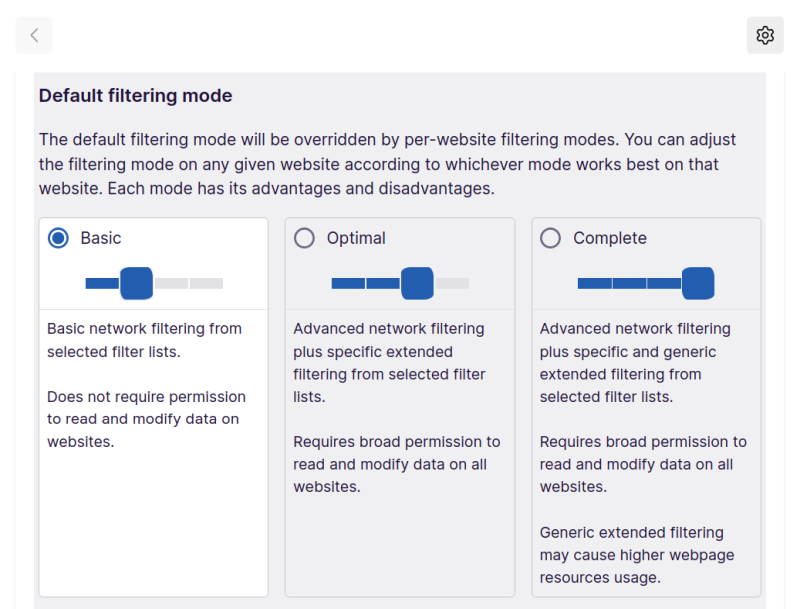 Default filtering mode

The default filtering mode will be overridden by per-website filtering modes. You can adjust the filtering mode on any given website according to whichever mode works best on that website. Each mode has its advantages and disadvantages.

Basic

Basic network filtering from selected filter lists.

Does not require permission to read and modify data on websites.

Optimal

Advanced network filtering plus specific extended filtering from selected filter lists.

Requires broad permission to read and modify data on all websites.

Complete

Advanced network filtering plus specific and generic extended filtering from selected filter lists.

Requires broad permission to read and modify data on all websites.

Generic extended filtering may cause higher webpage resources usage.